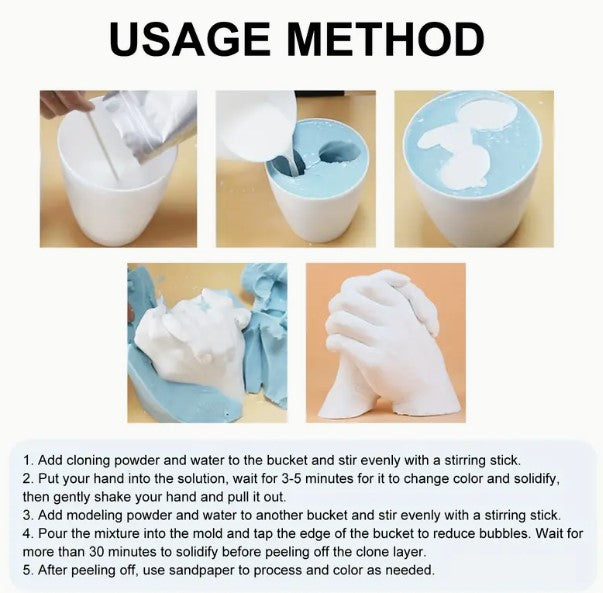 USAGE METHOD

1. Add cloning powder and water to the bucket and stir evenly with a stirring stick.
2. Put your hand into the solution, wait for 3-5 minutes for it to change color and solidify, then gently shake your hand and pull it out.
3. Add modeling powder and water to another bucket and stir evenly with a stirring stick.
4. Pour the mixture into the mold and tap the edge of the bucket to reduce bubbles. Wait for more than 30 minutes to solidify before peeling off the clone layer.
5. After peeling off, use sandpaper to process and color as needed.