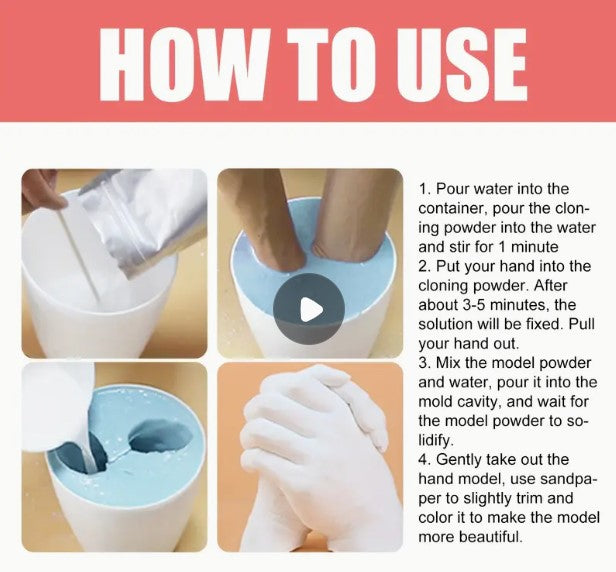 HOW TO USE

1. Pour water into the container, pour the cloning powder into the water and stir for 1 minute
2. Put your hand into the cloning powder. After about 3-5 minutes, the solution will be fixed. Pull your hand out.
3. Mix the model powder and water, pour it into the mold cavity, and wait for the model powder to solidify.
4. Gently take out the hand model, use sandpaper to slightly trim and color it to make the model more beautiful.