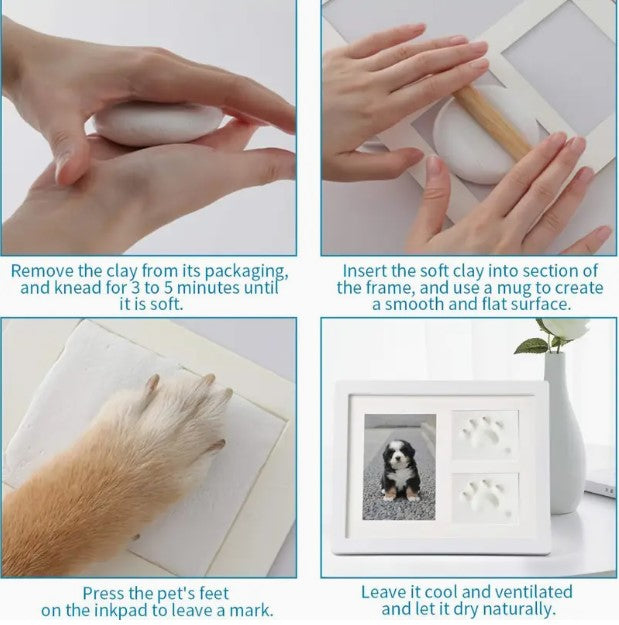 Remove the clay from its packaging, and knead for 3 to 5 minutes until it is soft.

Insert the soft clay into section of the frame, and use a mug to create a smooth and flat surface.

Press the pet's feet on the inkpad to leave a mark.

Leave it cool and ventilated and let it dry naturally.