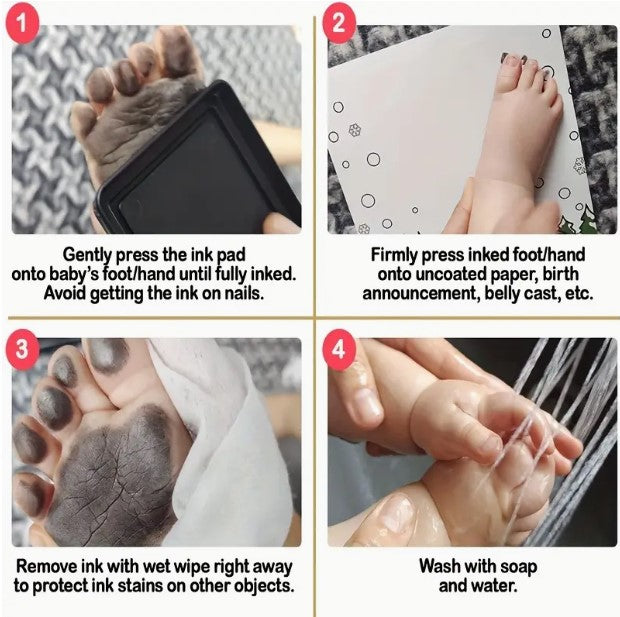 1

Gently press the ink pad onto baby's foot/hand until fully inked. Avoid getting the ink on nails.

2

Firmly press inked foot/hand onto uncoated paper, birth announcement, belly cast, etc.

3

Remove ink with wet wipe right away to protect ink stains on other objects.

4

Wash with soap and water.