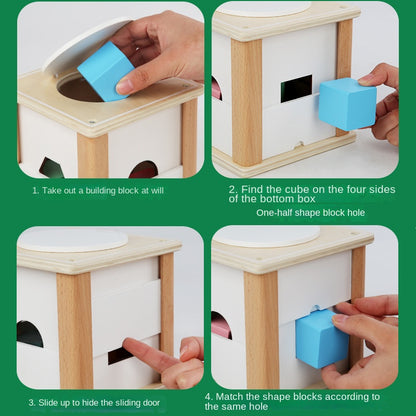 1. Take out a building block at will

2. Find the cube on the four sides of the bottom box

One-half shape block hole

3. Slide up to hide the sliding door

4. Match the shape blocks according to the same hole