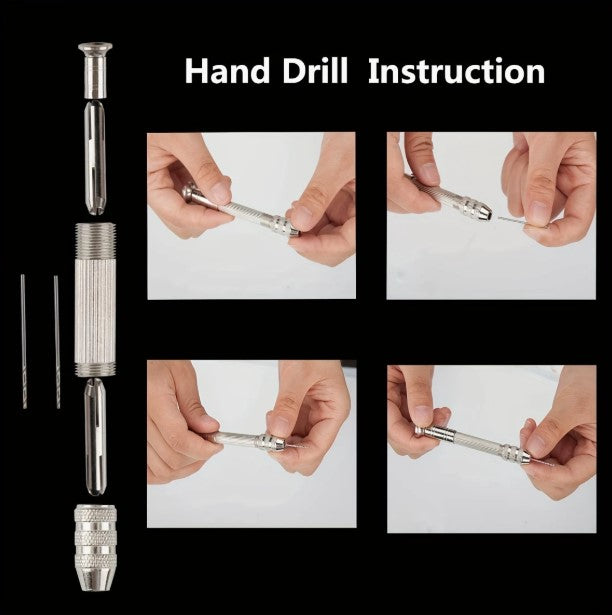 Hand Drill Instruction