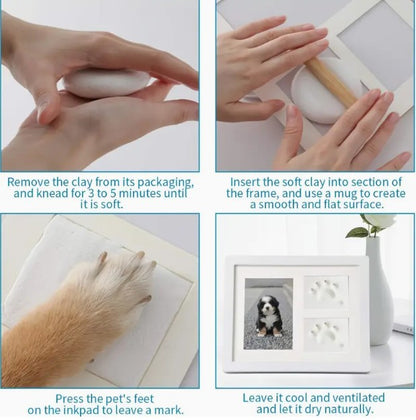 Remove the clay from its packaging, and knead for 3 to 5 minutes until it is soft.

Insert the soft clay into section of the frame, and use a mug to create a smooth and flat surface.

Press the pet's feet on the inkpad to leave a mark.

Leave it cool and ventilated and let it dry naturally.